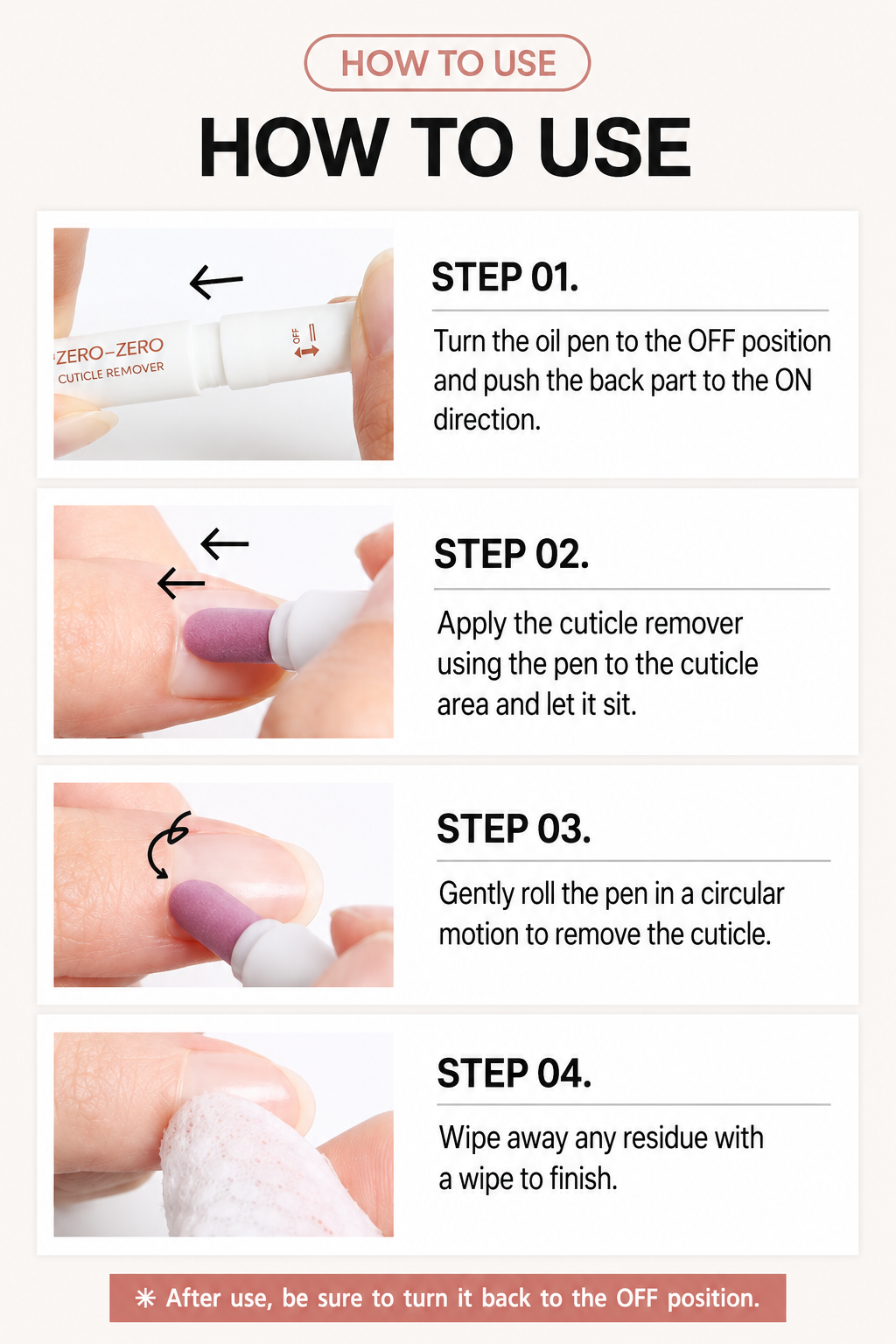 HOW TO USE

HOW TO USE

ZERO-ZERO
CUTICLE REMOVER

OFF

STEP 01.

Turn the oil pen to the OFF position and push the back part to the ON direction.

STEP 02.

Apply the cuticle remover using the pen to the cuticle area and let it sit.

STEP 03.

Gently roll the pen in a circular motion to remove the cuticle.

STEP 04.

Wipe away any residue with a wipe to finish.

✳ After use, be sure to turn it back to the OFF position.