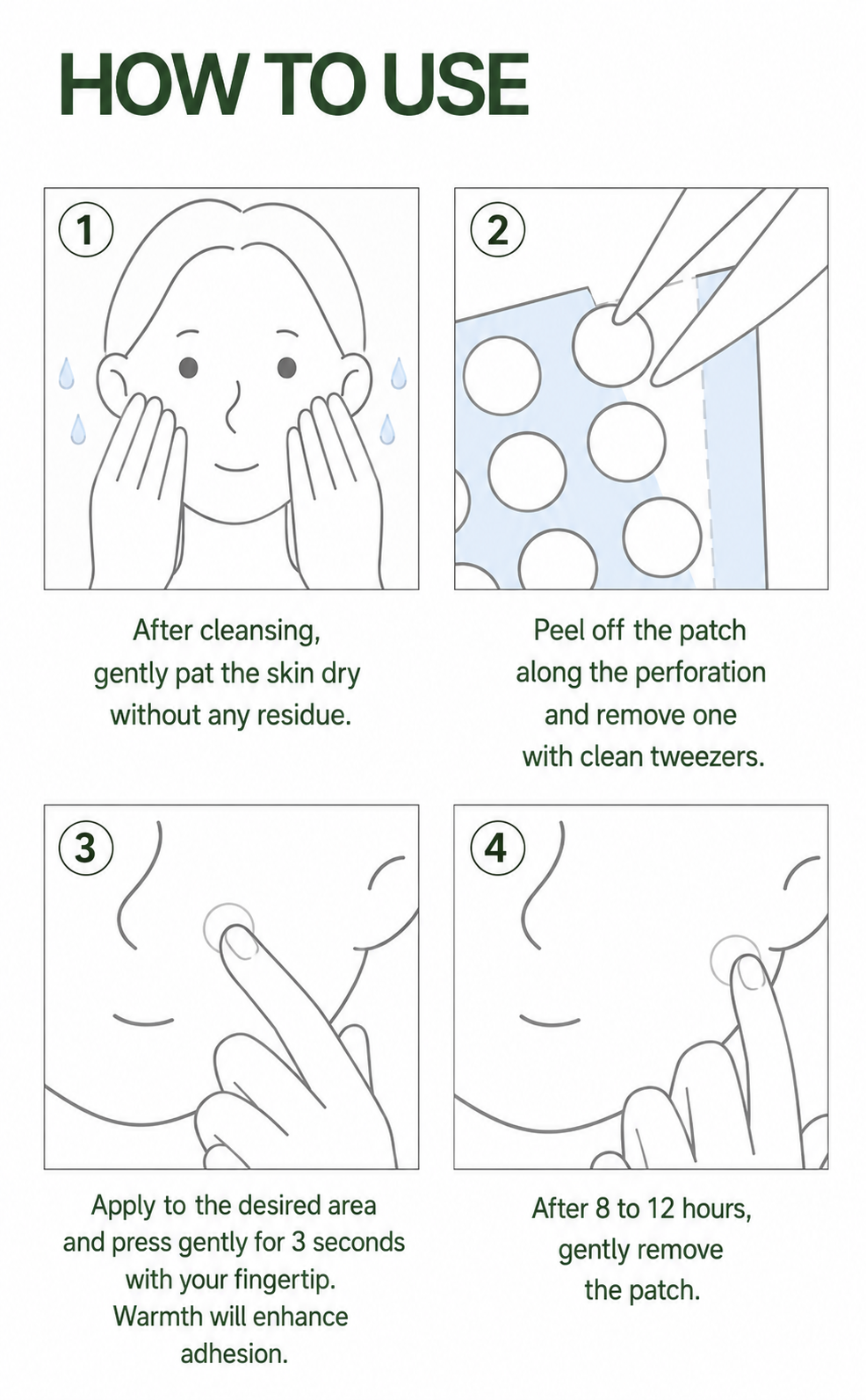 HOW TO USE

1

After cleansing, gently pat the skin dry without any residue.

2

Peel off the patch along the perforation and remove one with clean tweezers.

3

Apply to the desired area and press gently for 3 seconds with your fingertip. Warmth will enhance adhesion.

4

After 8 to 12 hours, gently remove the patch.