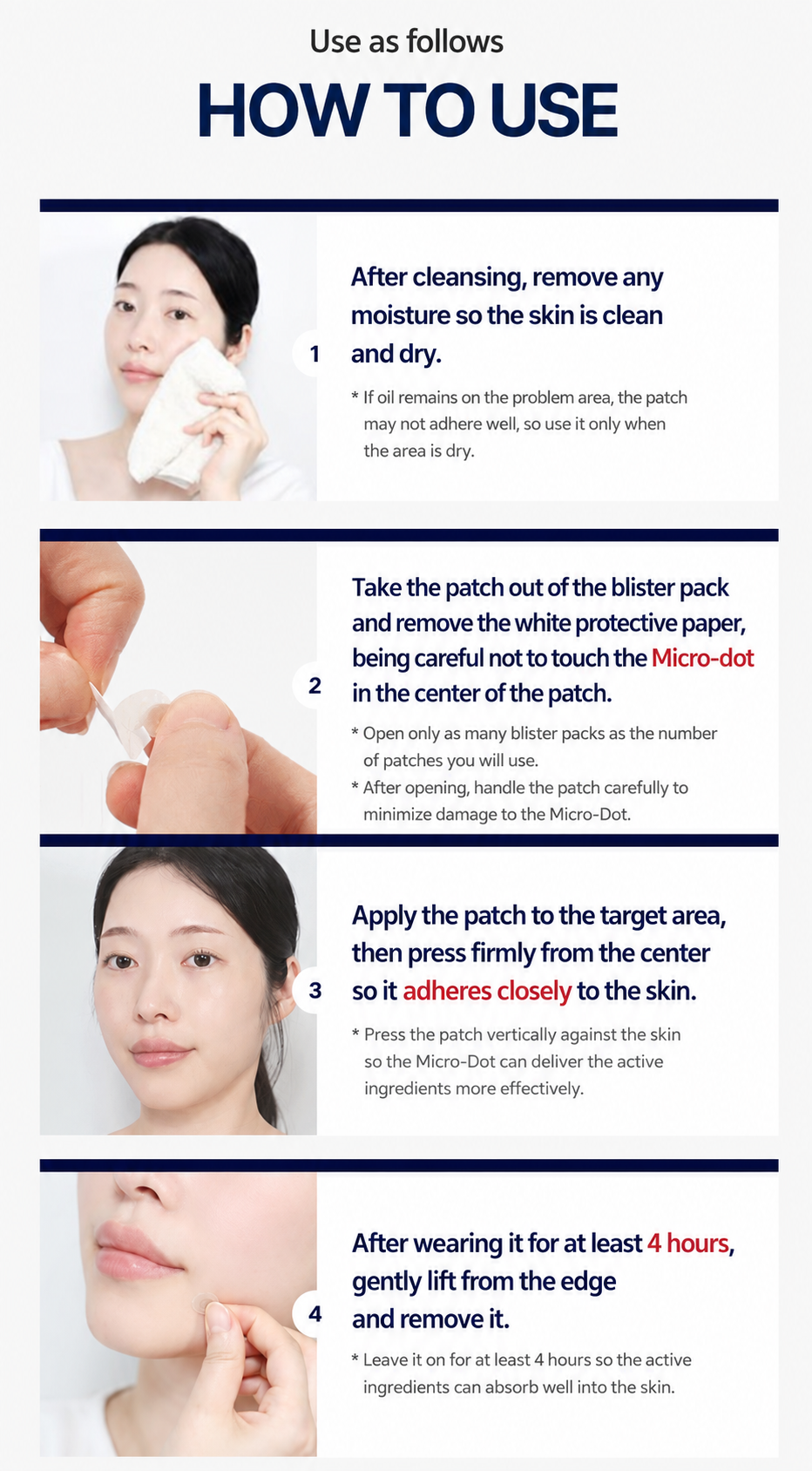 Use as follows

HOW TO USE

1

After cleansing, remove any moisture so the skin is clean and dry.

* If oil remains on the problem area, the patch may not adhere well, so use it only when the area is dry.

2

Take the patch out of the blister pack and remove the white protective paper, being careful not to touch the Micro-dot in the center of the patch.

* Open only as many blister packs as the number of patches you will use.
* After opening, handle the patch carefully to minimize damage to the Micro-Dot.

3

Apply the patch to the target area, then press firmly from the center so it adheres closely to the skin.

* Press the patch vertically against the skin so the Micro-Dot can deliver the active ingredients more effectively.

4

After wearing it for at least 4 hours, gently lift from the edge and remove it.

* Leave it on for at least 4 hours so the active ingredients can absorb well into the skin.