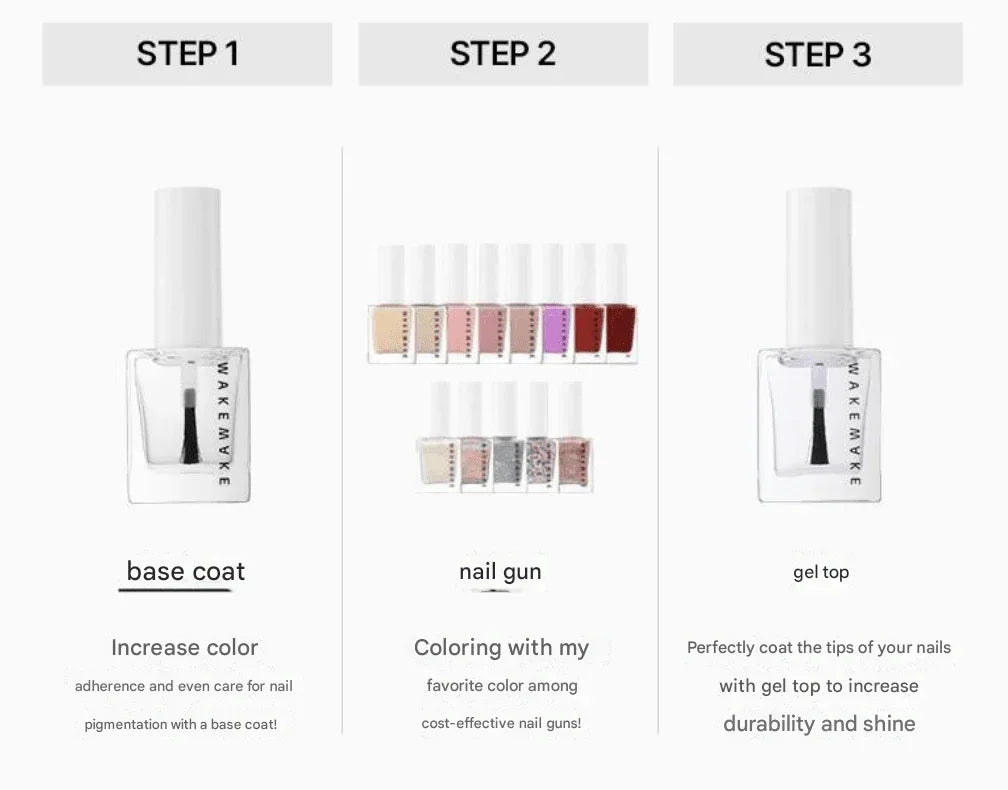 STEP 1

WAKEMAKE

base coat

Increase color adherence and even care for nail pigmentation with a base coat!

STEP 2

nail gun

Coloring with my favorite color among cost-effective nail guns!

STEP 3

WAKEMAKE

gel top

Perfectly coat the tips of your nails with gel top to increase durability and shine