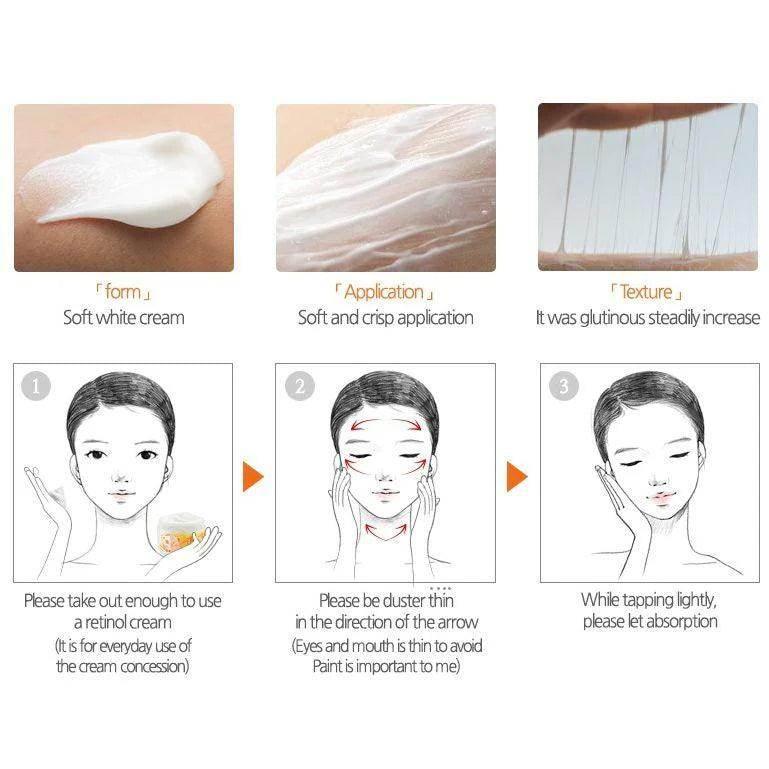 「form」
Soft white cream

「Application」
Soft and crisp application

「Texture」
It was glutinous steadily increase

1

Please take out enough to use a retinol cream
(It is for everyday use of the cream concession)

2

Please be duster thin in the direction of the arrow
(Eyes and mouth is thin to avoid Paint is important to me)

3

While tapping lightly, please let absorption