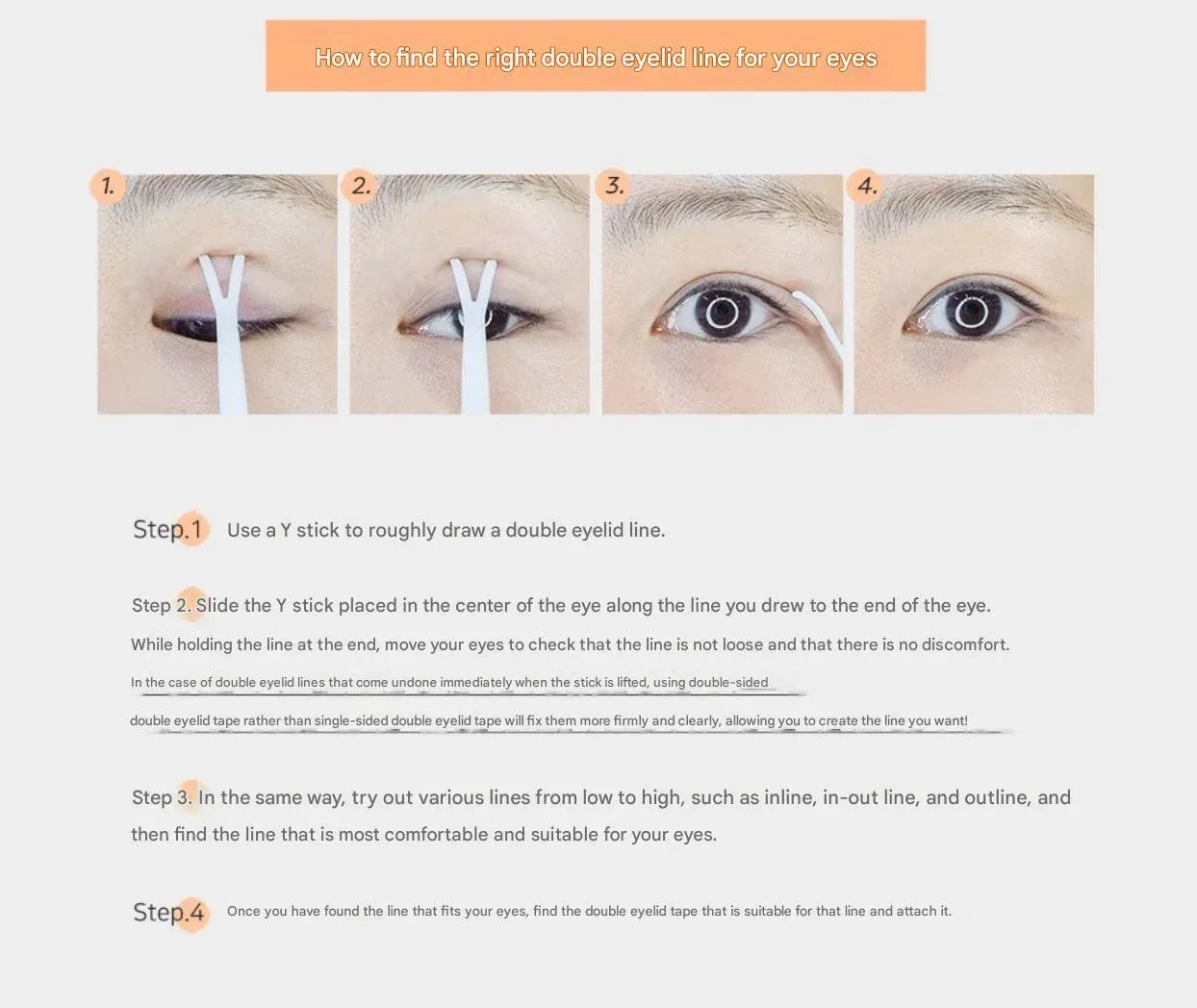 How to find the right double eyelid line for your eyes

1.

2.

3.

4.

Step.1 Use a Y stick to roughly draw a double eyelid line.

Step 2. Slide the Y stick placed in the center of the eye along the line you drew to the end of the eye.

While holding the line at the end, move your eyes to check that the line is not loose and that there is no discomfort.

In the case of double eyelid lines that come undone immediately when the stick is lifted, using double-sided double eyelid tape rather than single-sided double eyelid tape will fix them more firmly and clearly, allowing you to create the line you want!

Step 3. In the same way, try out various lines from low to high, such as inline, in-out line, and outline, and then find the line that is most comfortable and suitable for your eyes.

Step.4 Once you have found the line that fits your eyes, find the double eyelid tape that is suitable for that line and attach it.