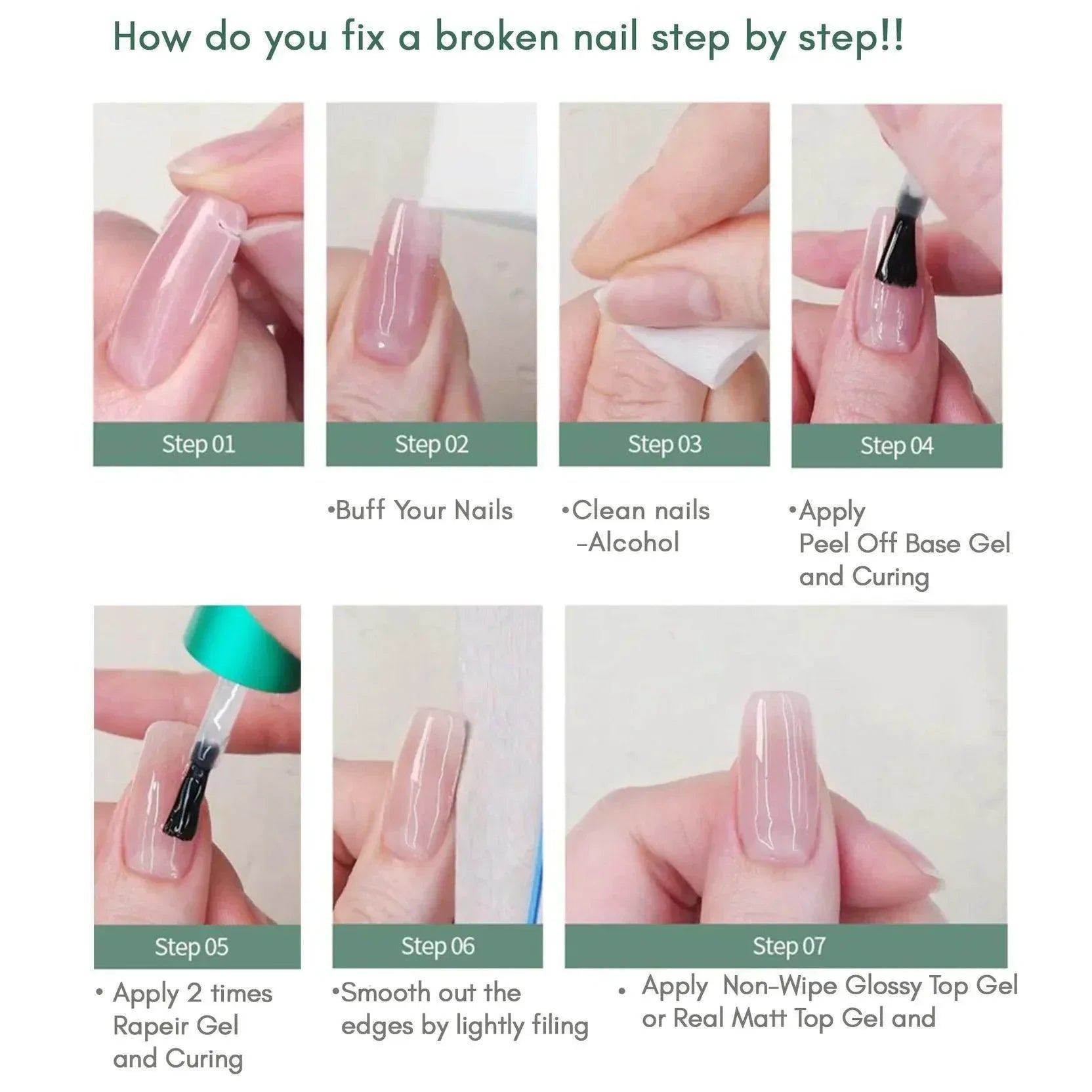 How do you fix a broken nail step by step!!

Step 01

Step 02

•Buff Your Nails

Step 03

•Clean nails -Alcohol

Step 04

•Apply Peel Off Base Gel and Curing

Step 05

• Apply 2 times Rapeir Gel and Curing

Step 06

•Smooth out the edges by lightly filing

Step 07

• Apply Non-Wipe Glossy Top Gel or Real Matt Top Gel and